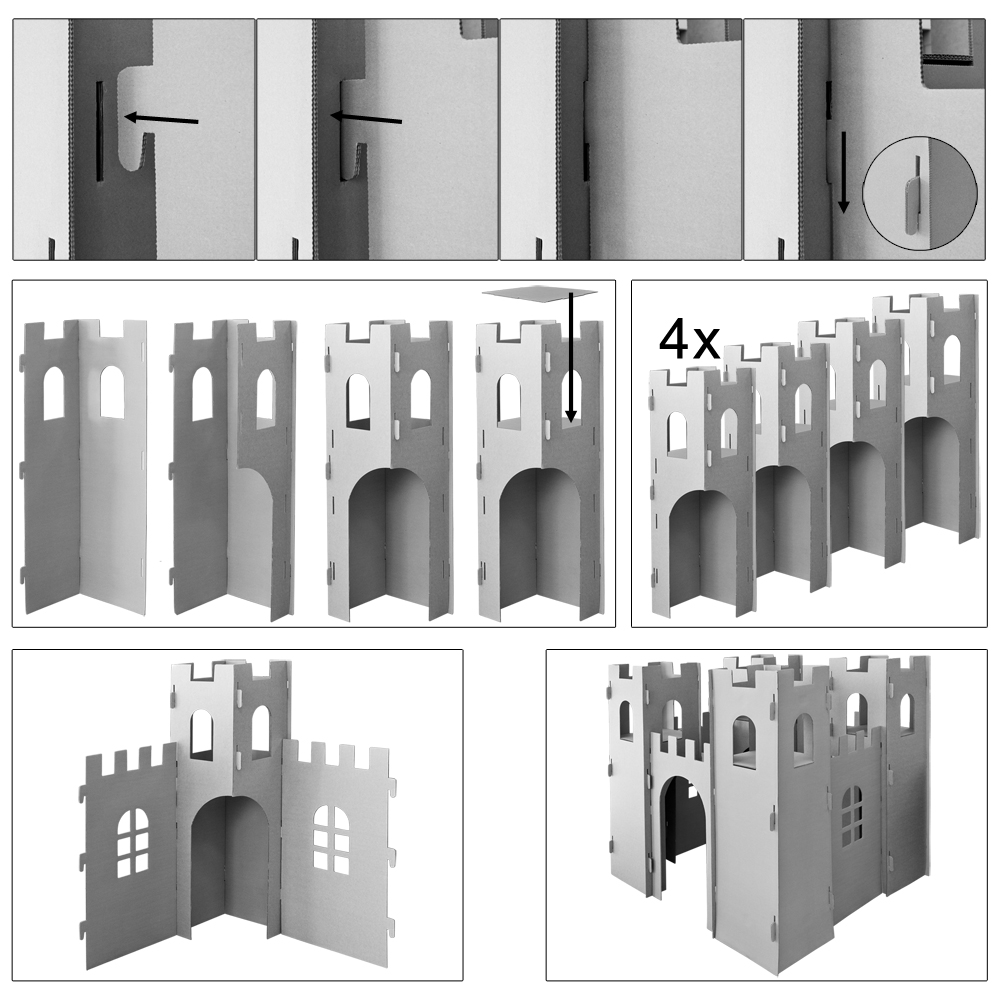 4x